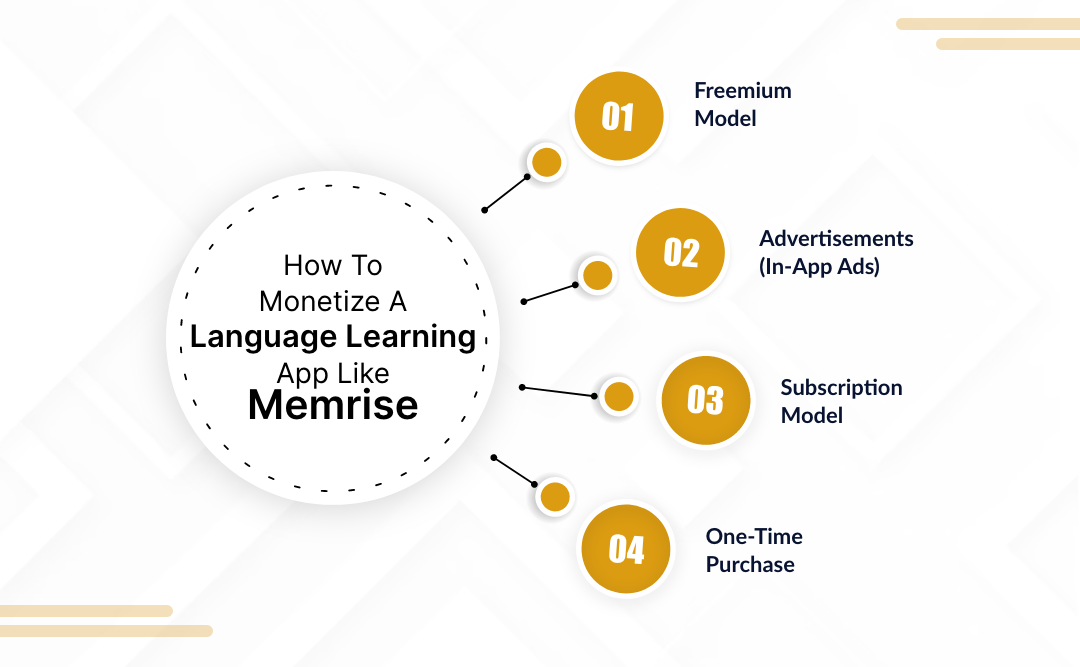 How To Monetize A Language Learning App Like Memrise

01
Freemium Model

02
Advertisements (In-App Ads)

03
Subscription Model

04
One-Time Purchase