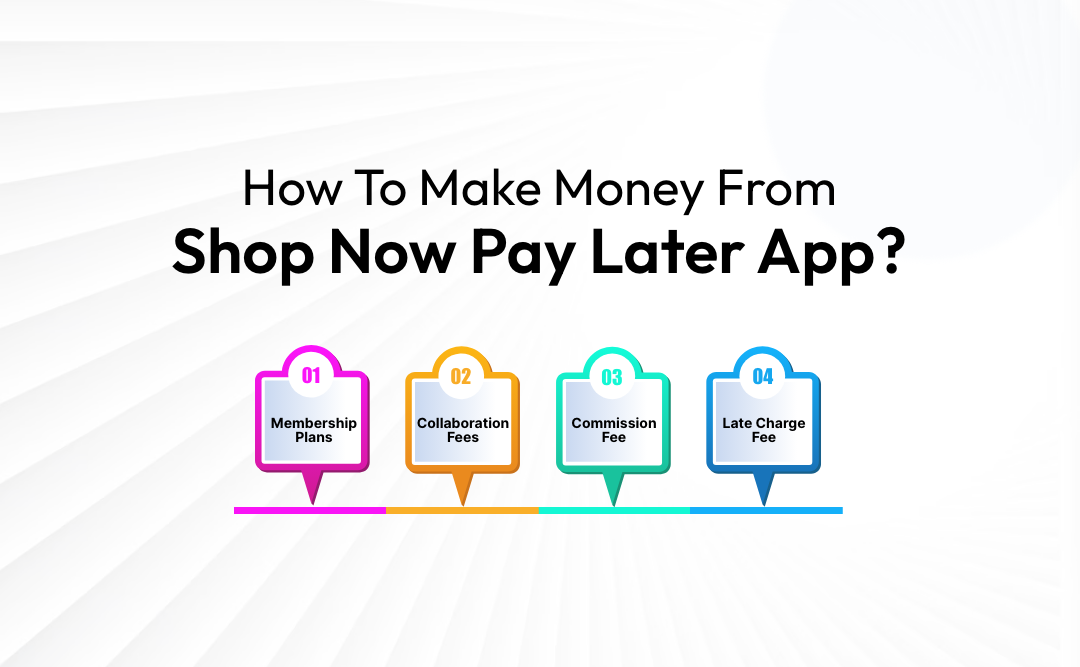 How To Make Money From
Shop Now Pay Later App?

01
Membership Plans

02
Collaboration Fees

03
Commission Fee

04
Late Charge Fee