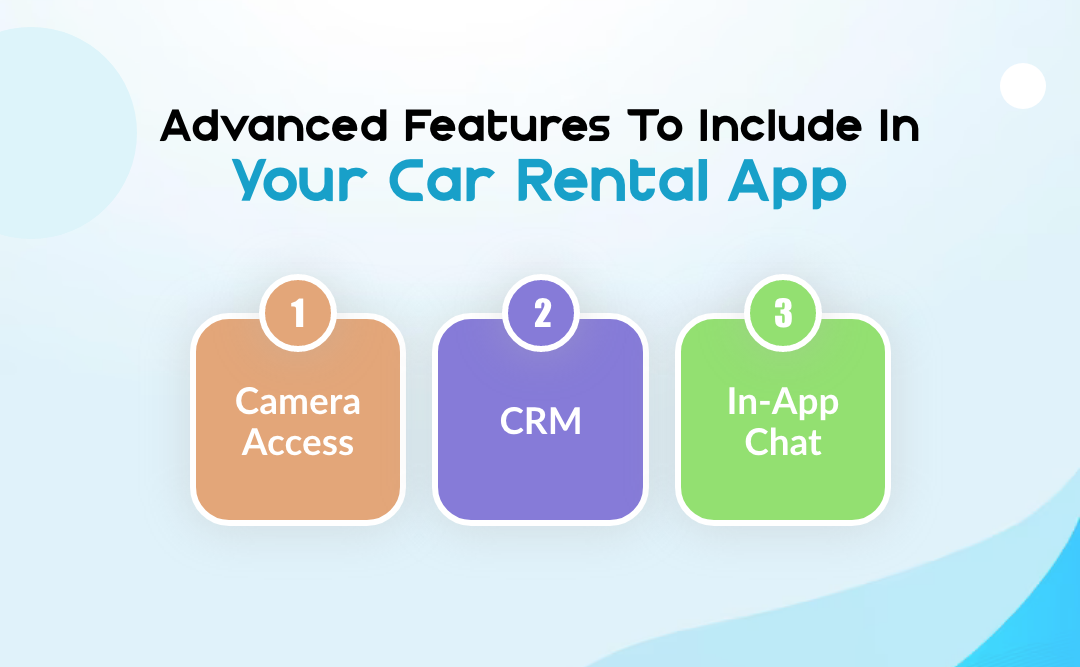 Advanced Features To Include In
Your Car Rental App

1
Camera Access

2
CRM

3
In-App Chat