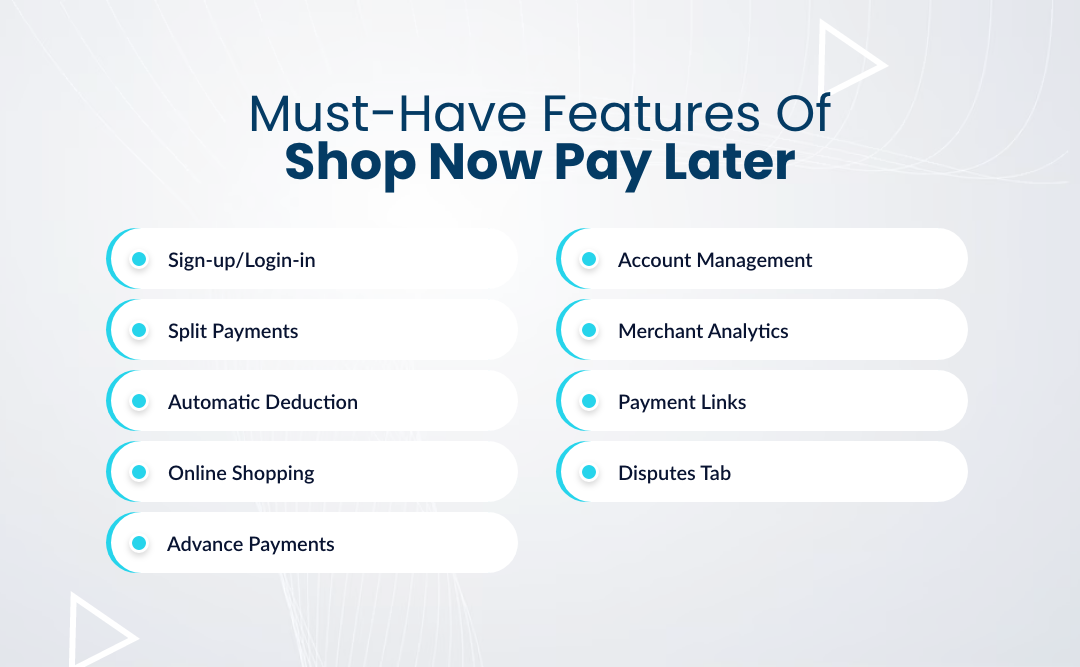 Must-Have Features Of
Shop Now Pay Later

Sign-up/Login-in

Split Payments

Automatic Deduction

Online Shopping

Advance Payments

Account Management

Merchant Analytics

Payment Links

Disputes Tab