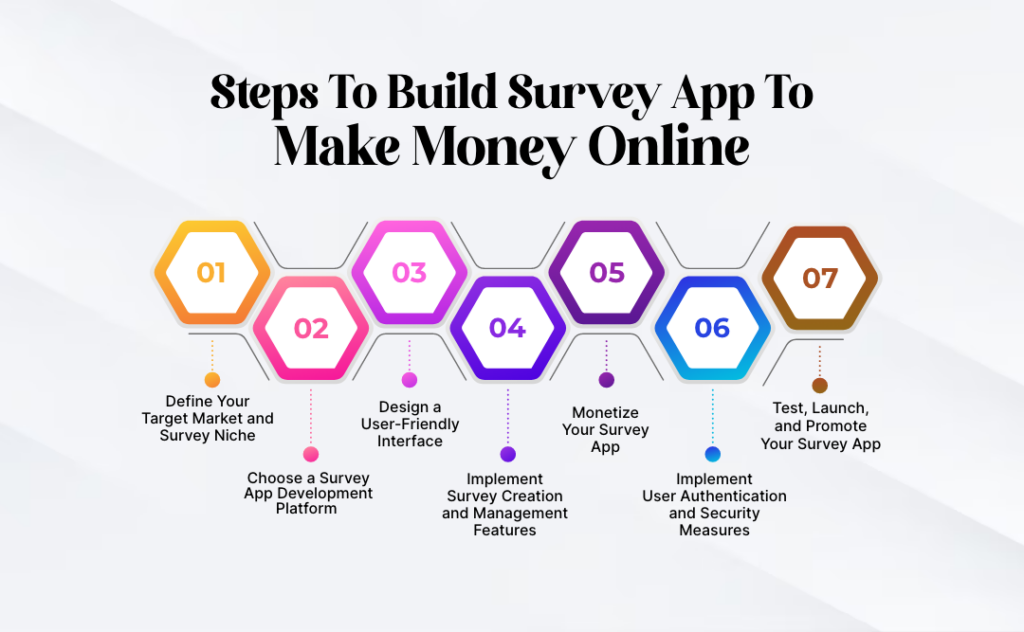 Steps To Build Survey App To Make Money Online

01
Define Your Target Market and Survey Niche

02
Choose a Survey App Development Platform

03
Design a User-Friendly Interface

04
Implement Survey Creation and Management Features

05
Monetize Your Survey App

06
Implement User Authentication and Security Measures

07
Test, Launch, and Promote Your Survey App