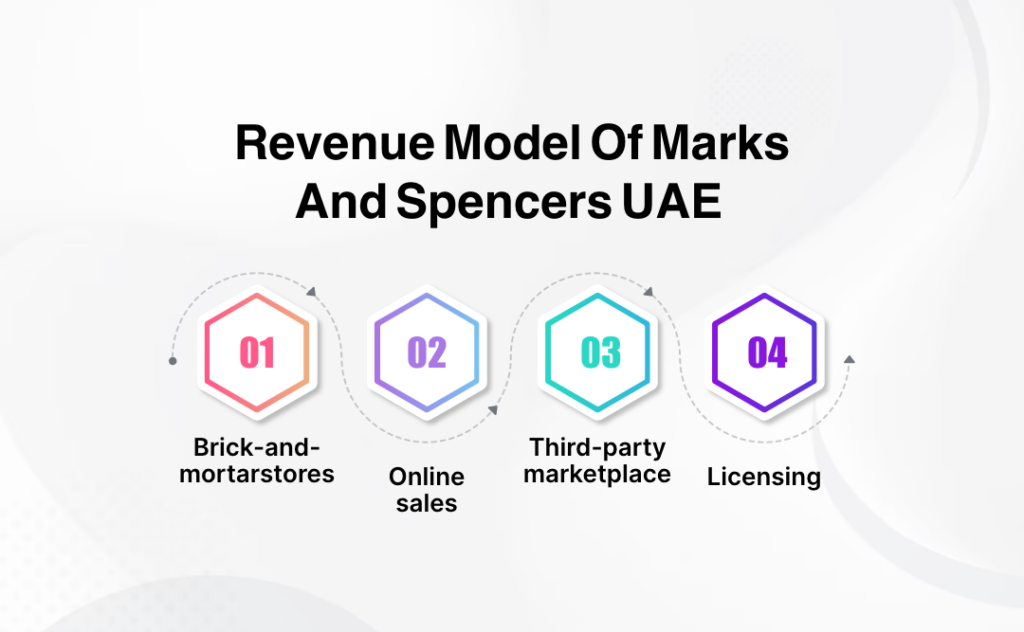 Revenue Model Of Marks And Spencers UAE

01
Brick-and-mortarstores

02
Online sales

03
Third-party marketplace

04
Licensing