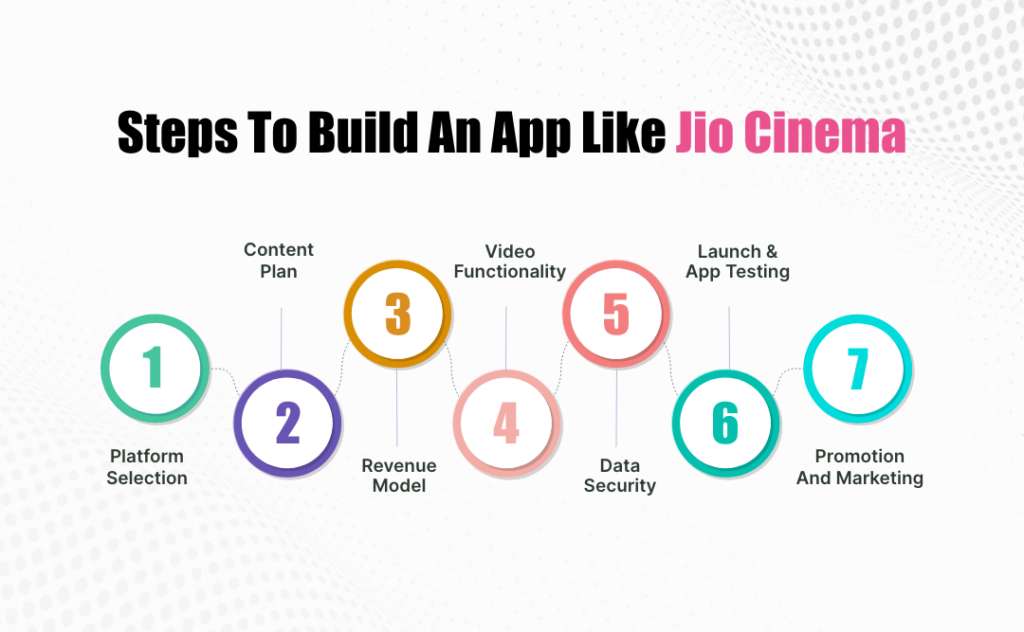 Steps To Build An App Like Jio Cinema

1
Platform Selection

2
Content Plan

3
Revenue Model

4
Video Functionality

5
Data Security

6
Launch & App Testing

7
Promotion And Marketing